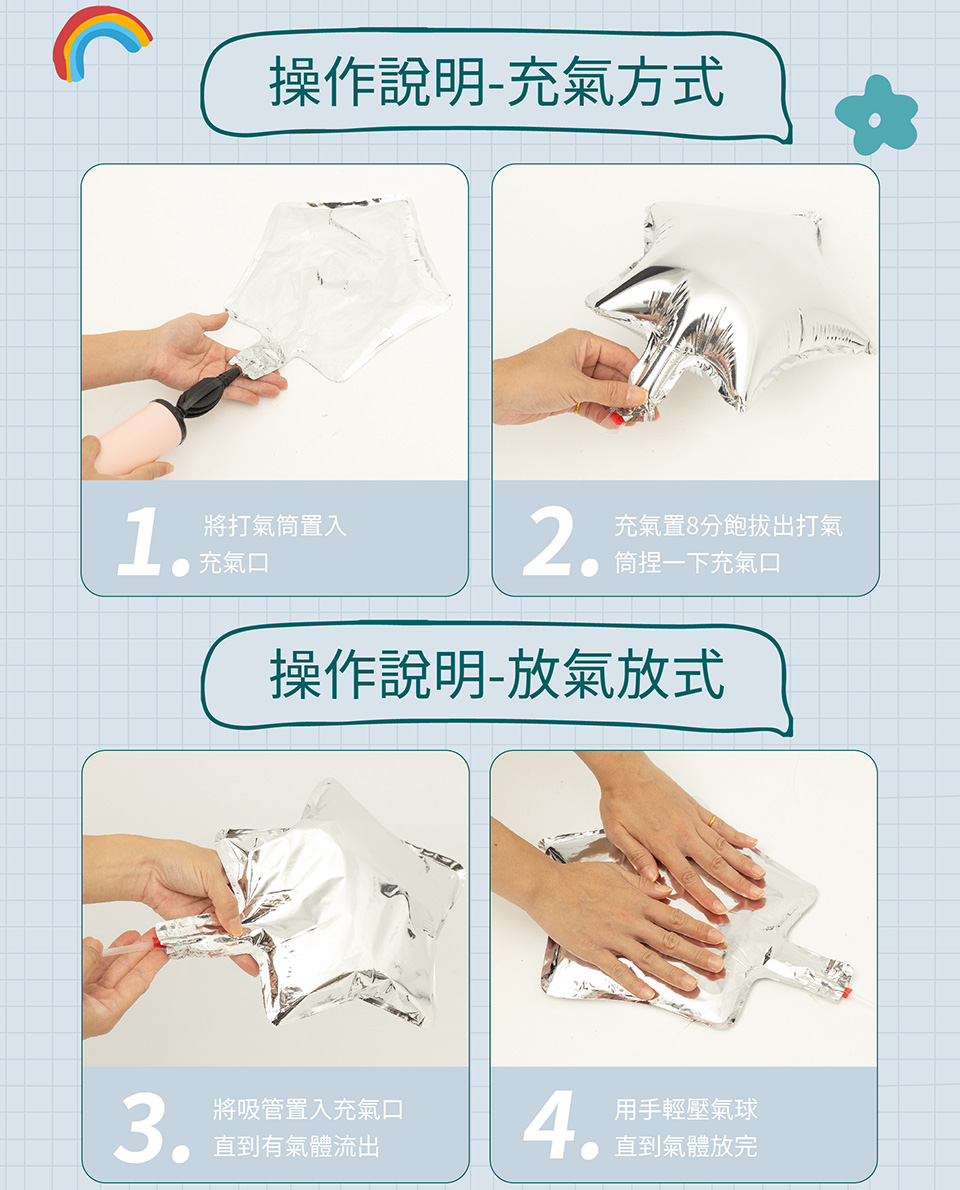 操作說明-充氣方式

1. 將打氣筒置入充氣口

2. 充氣置8分飽拔出打氣筒捏一下充氣口

操作說明-放氣放式

3. 將吸管置入充氣口直到有氣體流出

4. 用手輕壓氣球直到氣體放完