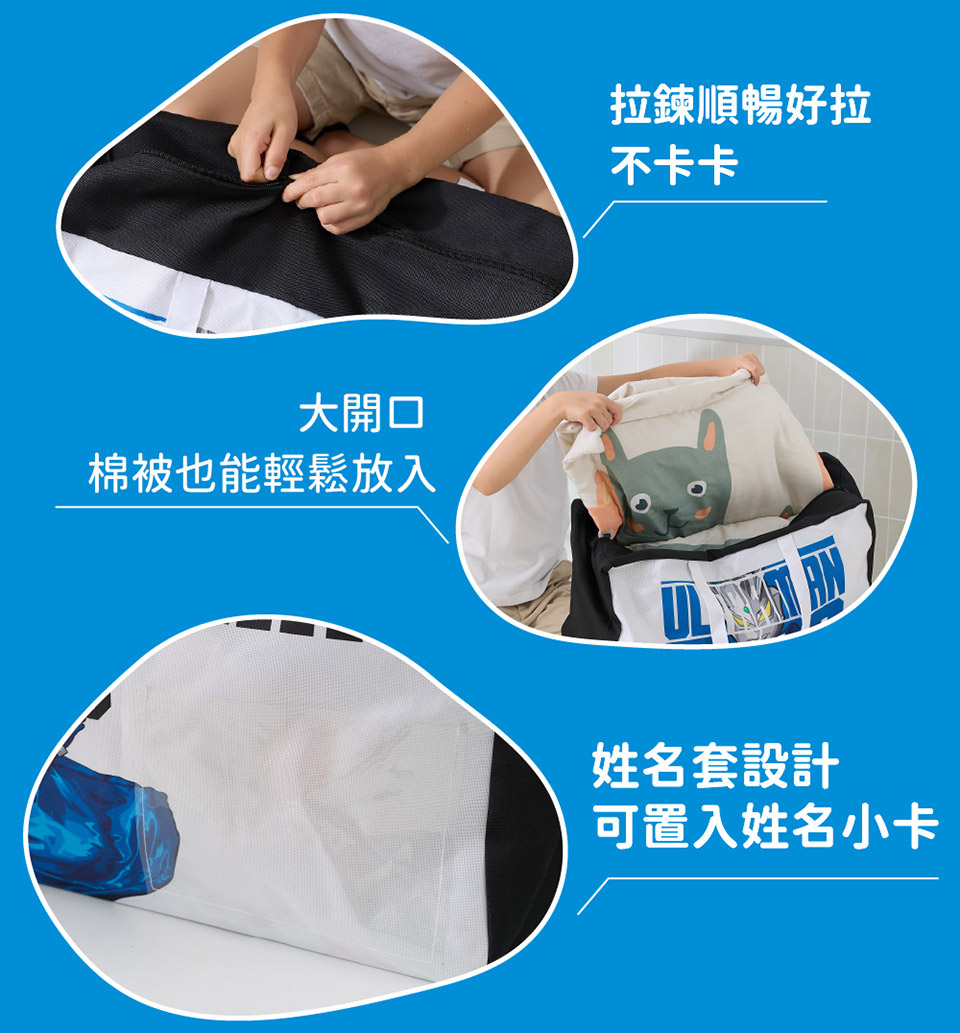 拉鍊順暢好拉
不卡卡

大開口
棉被也能輕鬆放入

ULTRAMAN

姓名套設計
可置入姓名小卡