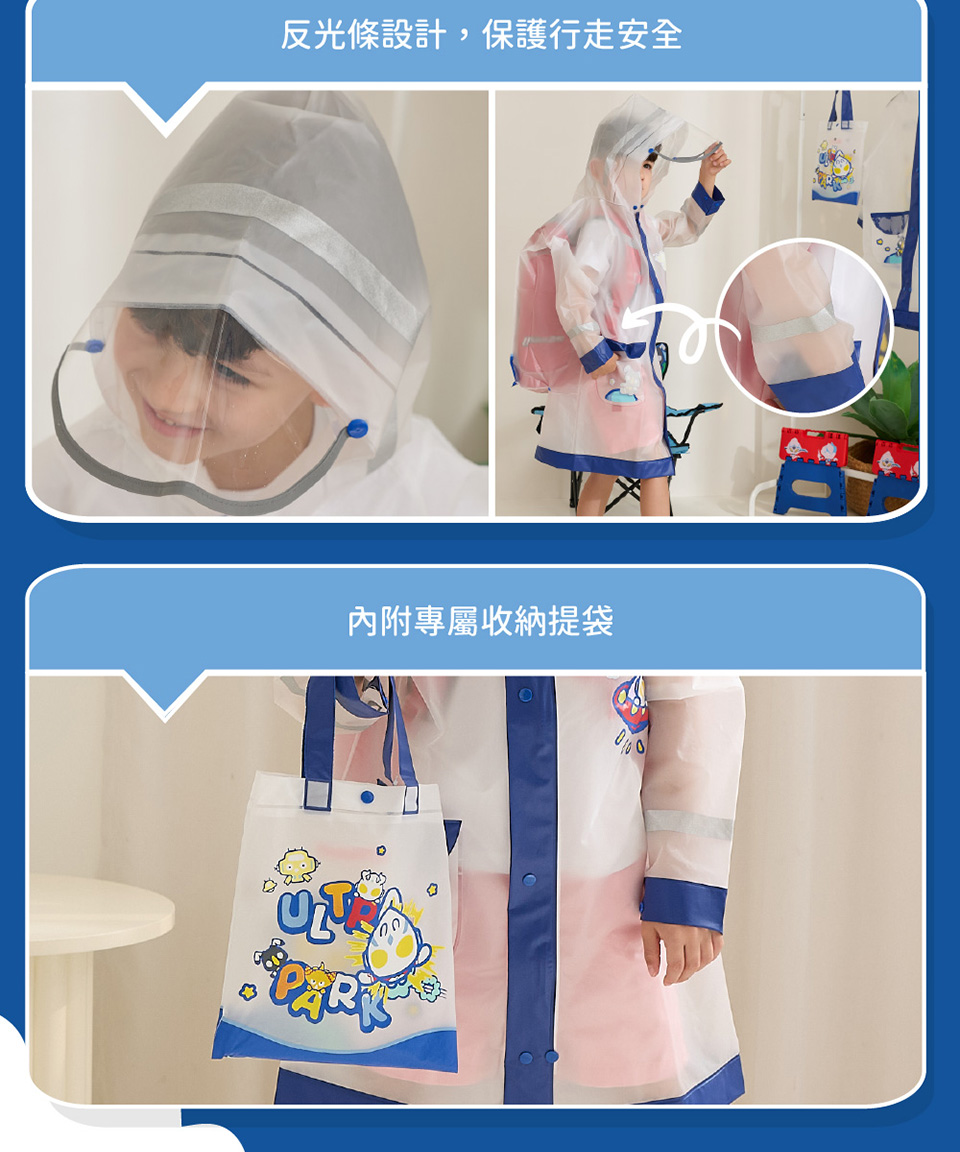 反光條設計，保護行走安全

內附專屬收納提袋

ULTRA PARK