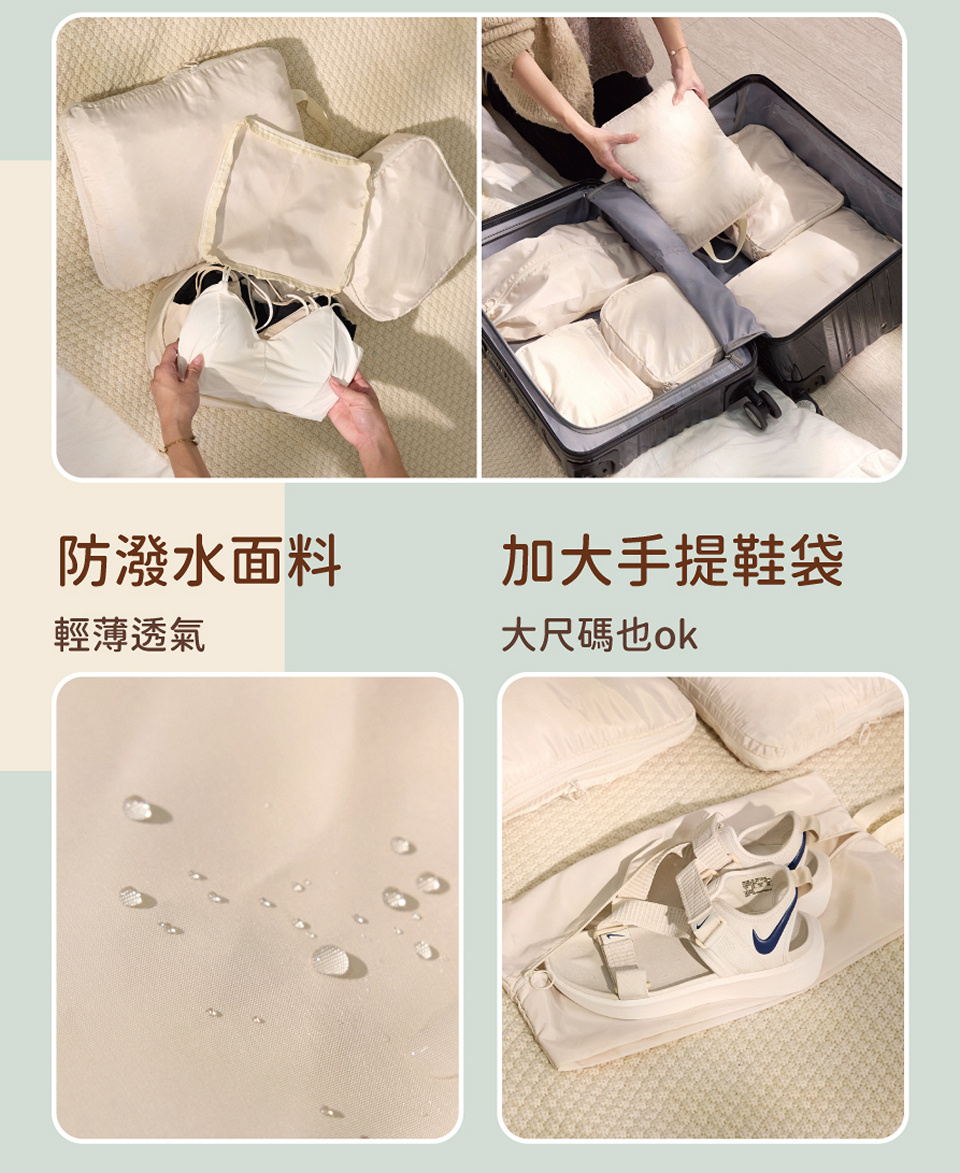 防潑水面料

輕薄透氣

加大手提鞋袋

大尺碼也ok