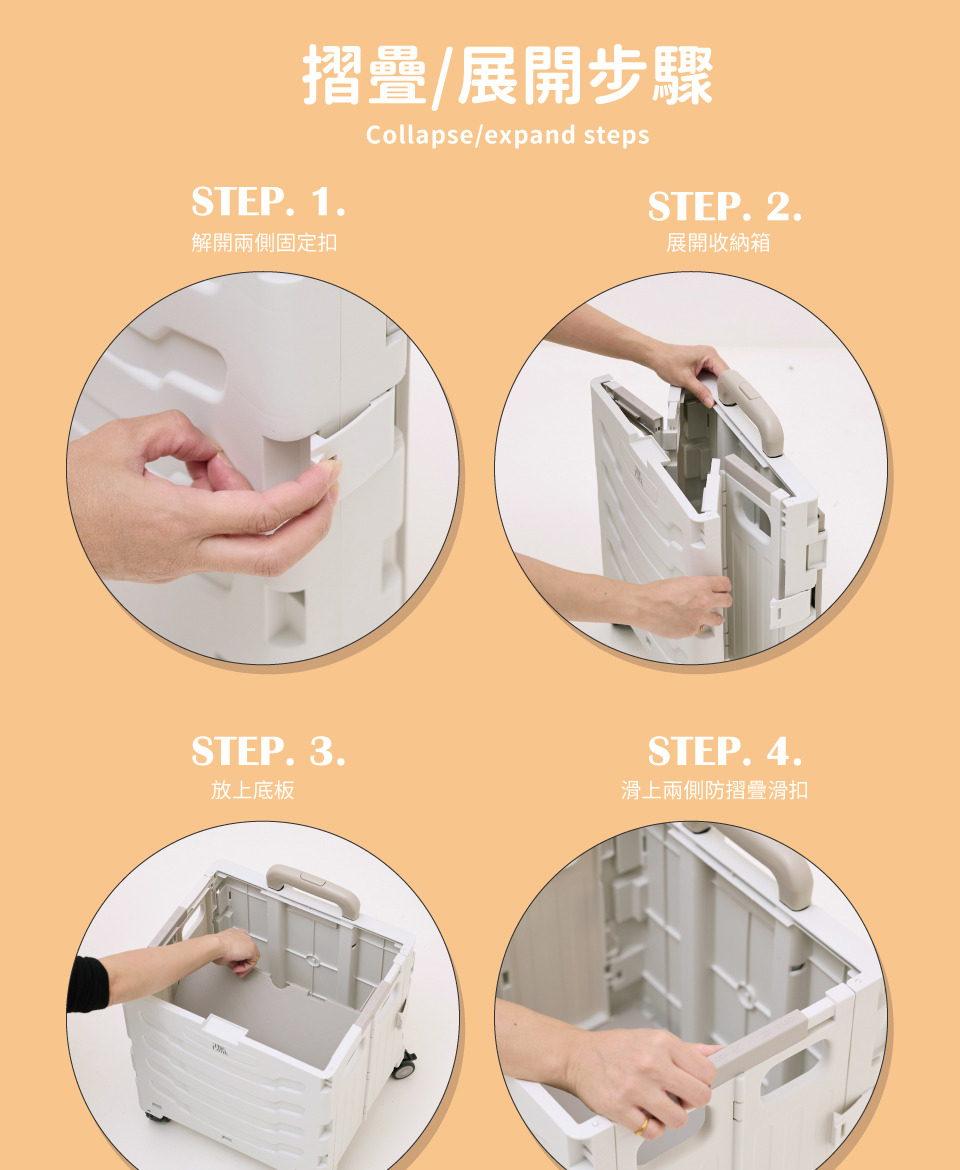 摺疊/展開步驟

Collapse/expand steps

STEP. 1.

解開兩側固定扣

STEP. 2.

展開收納箱

STEP. 3.

放上底板

STEP. 4.

滑上兩側防摺疊滑扣