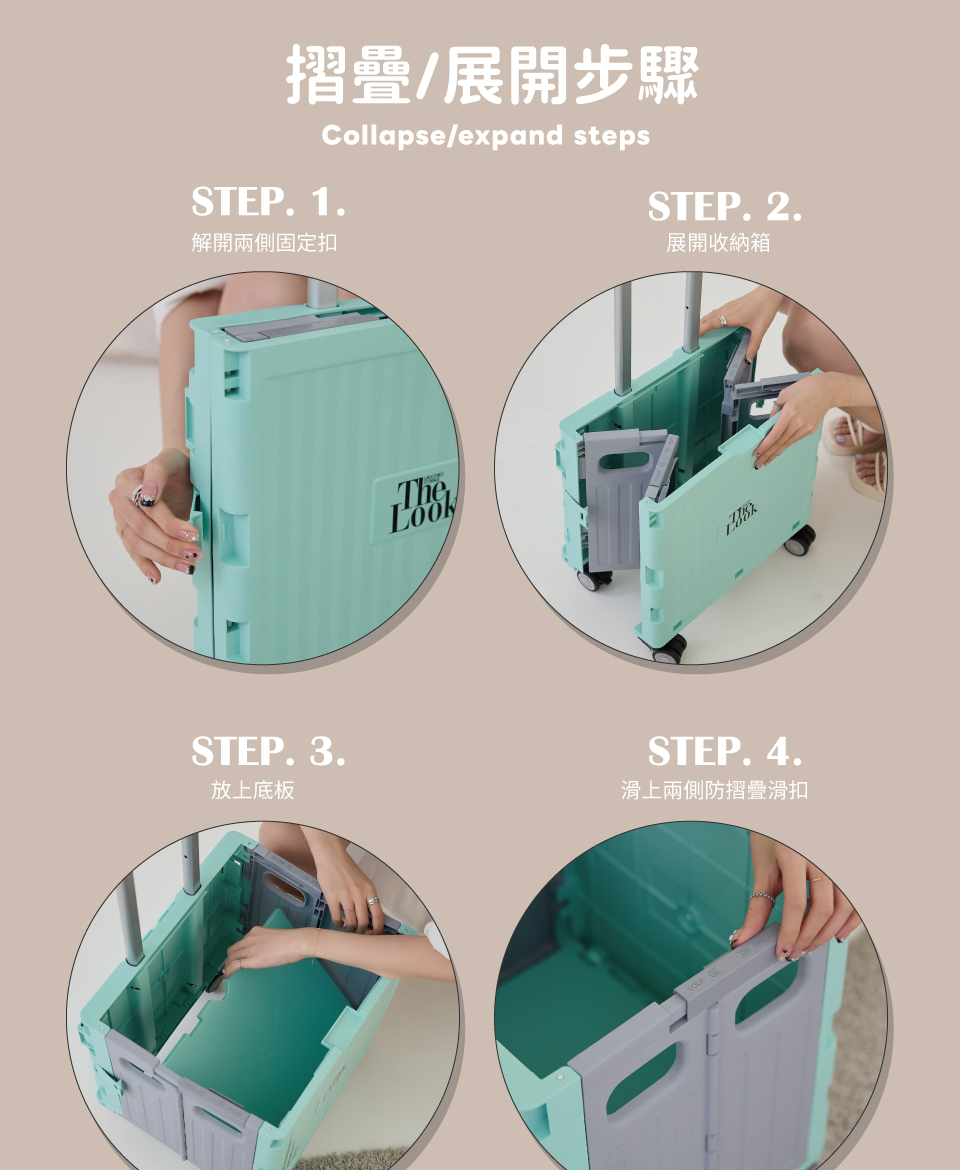 摺疊/展開步驟

Collapse/expand steps

STEP. 1.

解開兩側固定扣

The Look

STEP. 2.

展開收納箱

The Look

STEP. 3.

放上底板

STEP. 4.

滑上兩側防摺疊滑扣