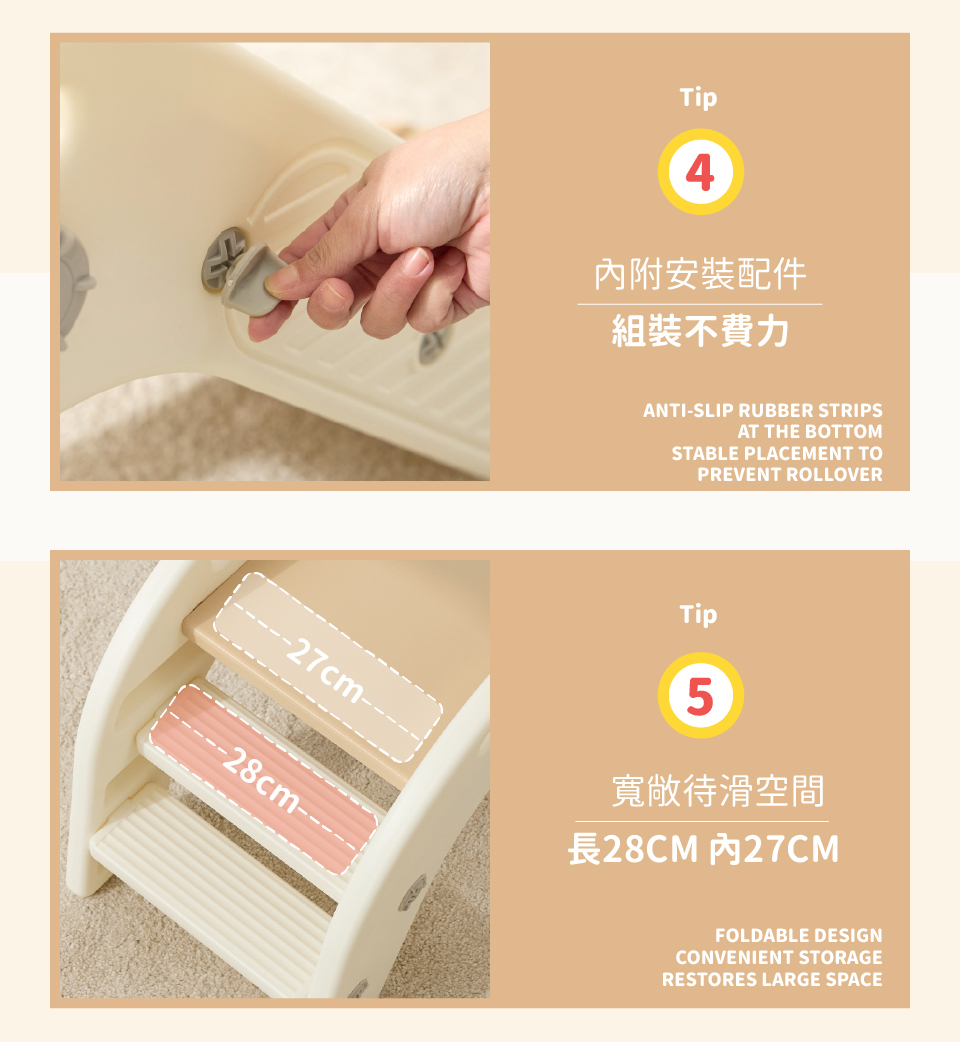 Tip

4

內附安裝配件

組裝不費力

ANTI-SLIP RUBBER STRIPS AT THE BOTTOM STABLE PLACEMENT TO PREVENT ROLLOVER

27cm

28cm

Tip

5

寬敞待滑空間

長28CM 內27CM

FOLDABLE DESIGN CONVENIENT STORAGE RESTORES LARGE SPACE