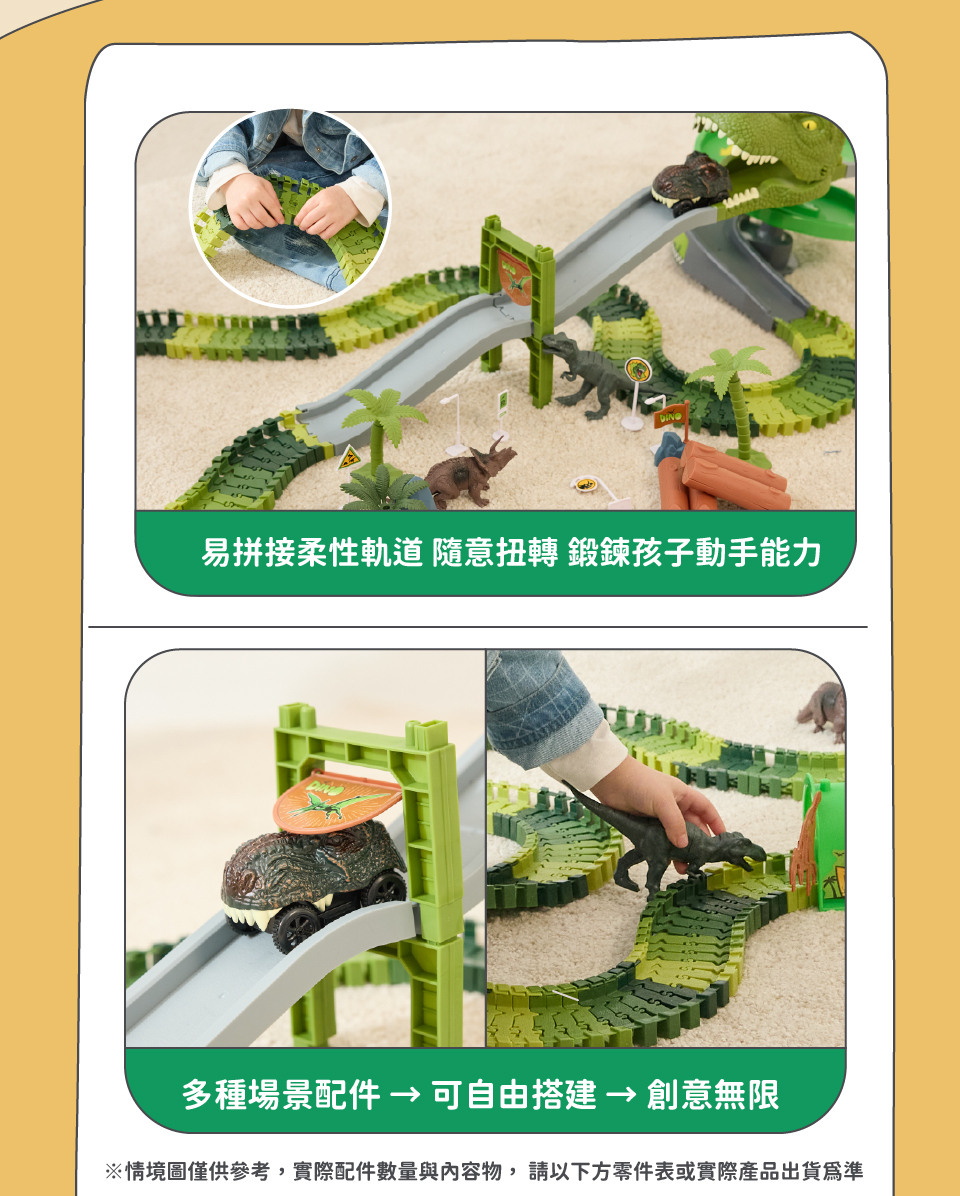 DINO

易拼接柔性軌道 隨意扭轉 鍛鍊孩子動手能力

DINO

多種場景配件 → 可自由搭建 → 創意無限

※情境圖僅供參考，實際配件數量與內容物， 請以下方零件表或實際產品出貨爲準