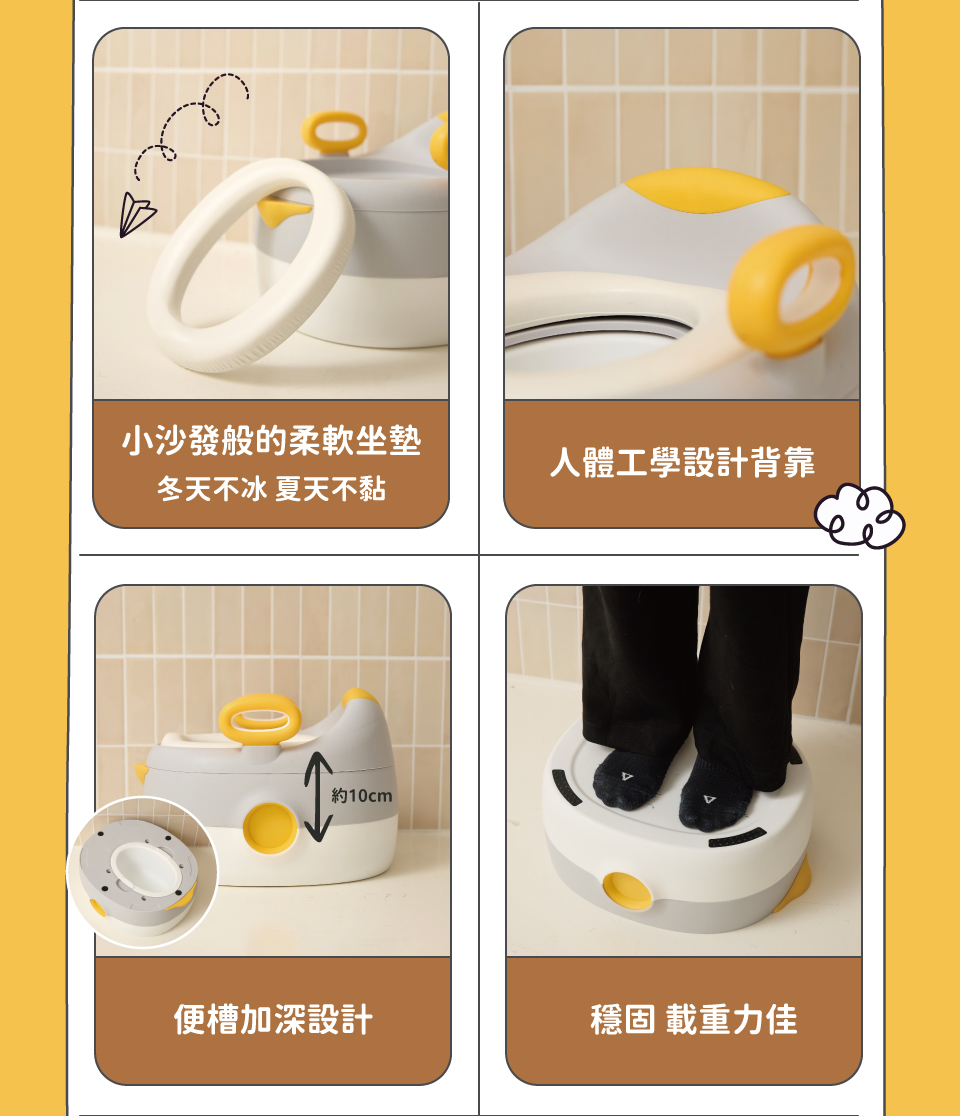 小沙發般的柔軟坐墊
冬天不冰 夏天不黏

人體工學設計背靠

約10cm

便槽加深設計

穩固 載重力佳