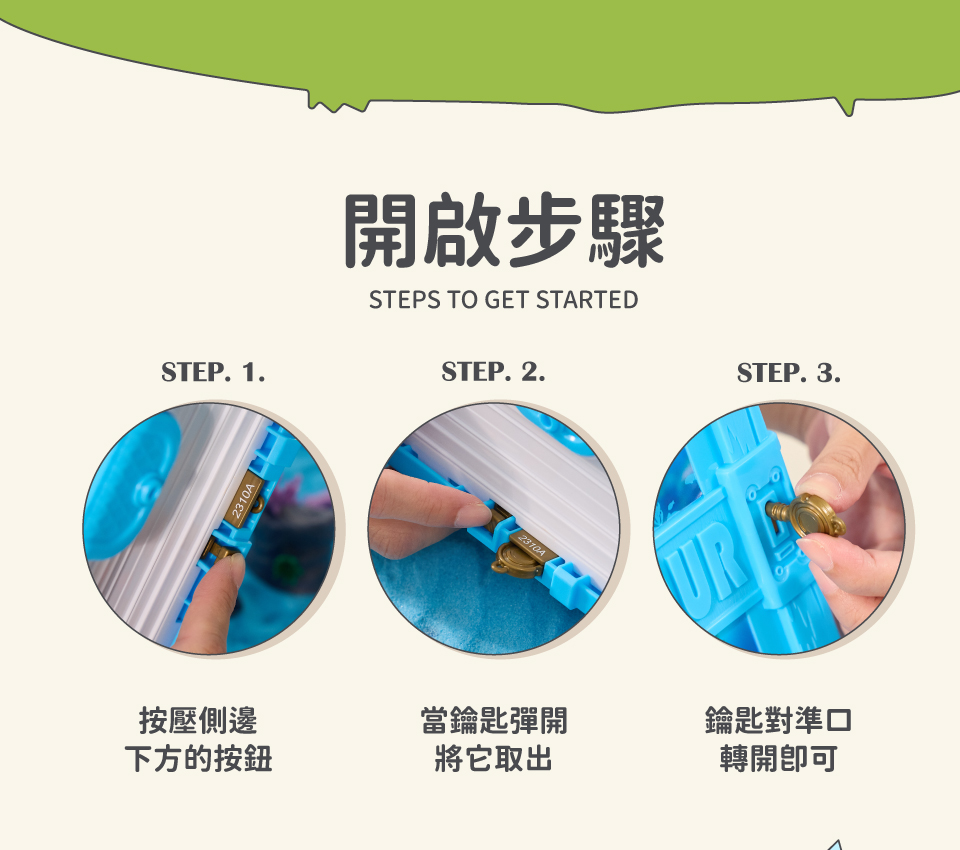 開啟步驟
STEPS TO GET STARTED

STEP. 1.
2310A
按壓側邊
下方的按鈕

STEP. 2.
2310A
當鑰匙彈開
將它取出

STEP. 3.
UR
鑰匙對準口
轉開即可