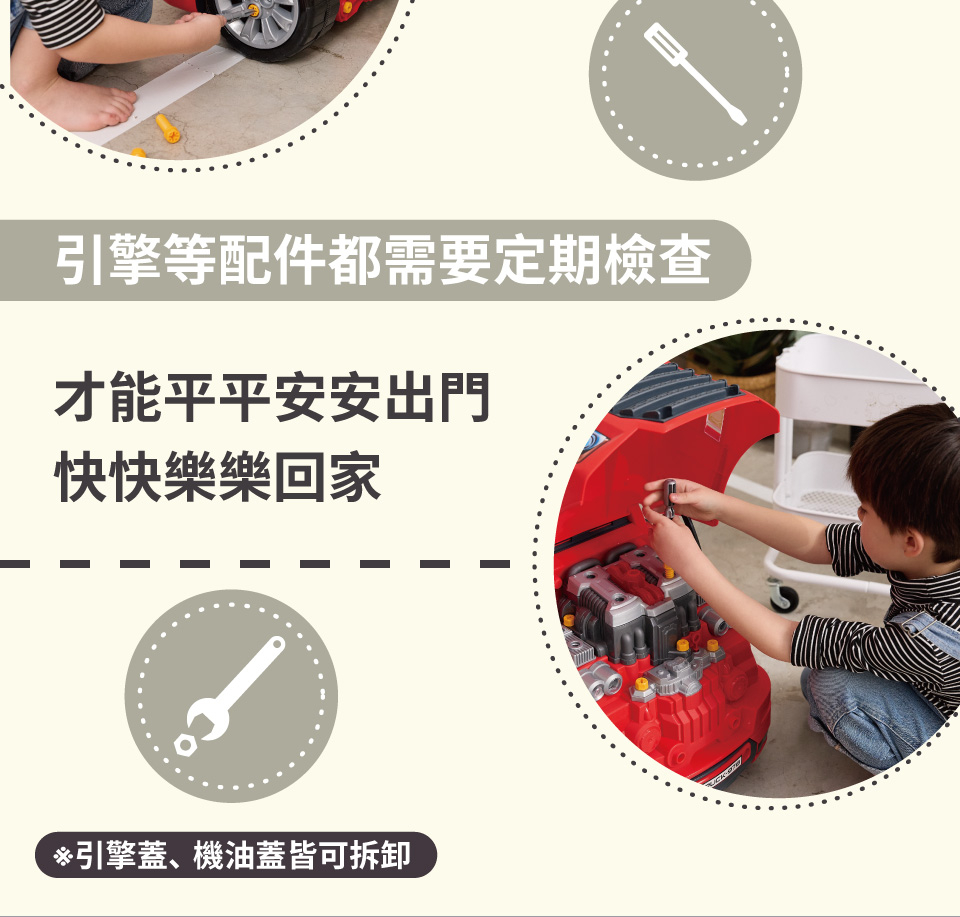 引擎等配件都需要定期檢查

才能平平安安出門
快快樂樂回家

※引擎蓋、機油蓋皆可拆卸