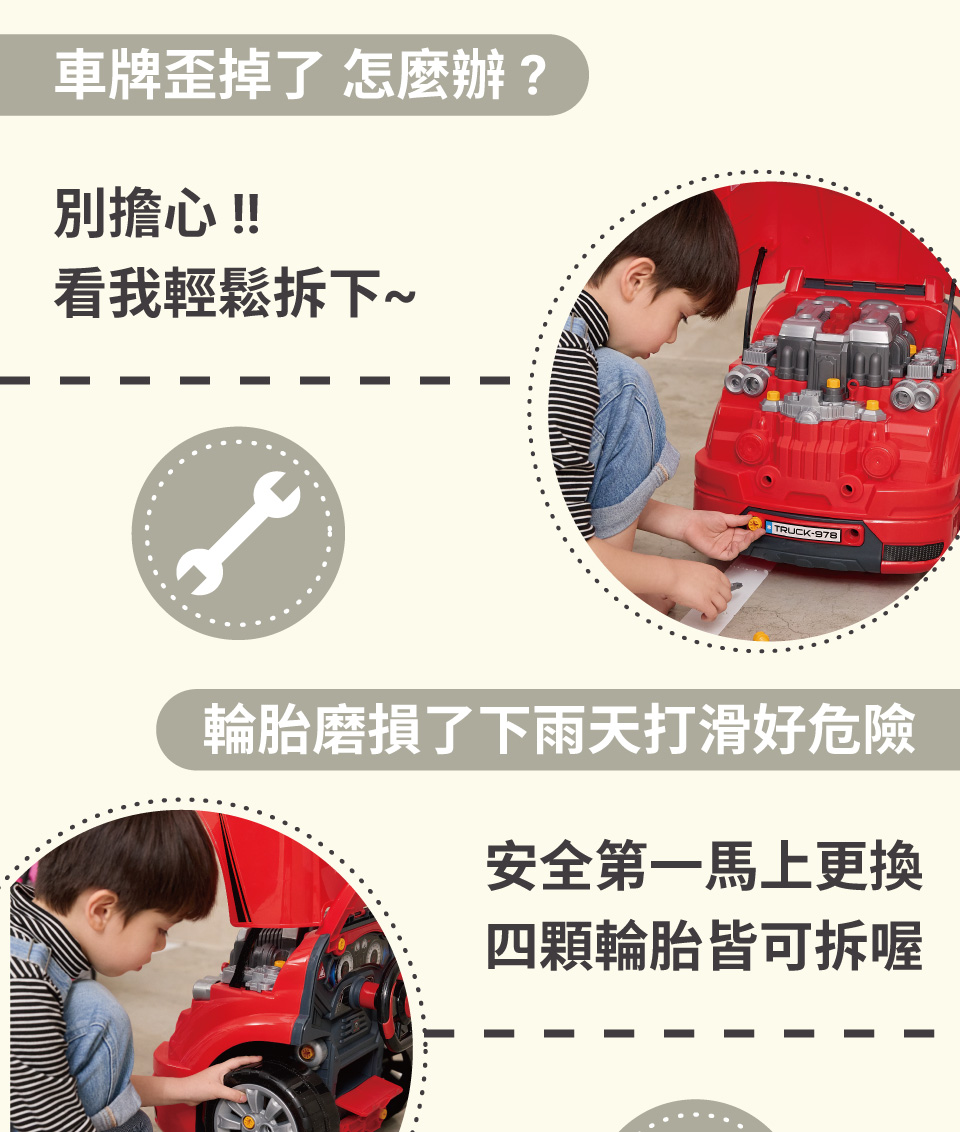 車牌歪掉了 怎麼辦？

別擔心 !!
看我輕鬆拆下~

TRUCK-978

輪胎磨損了下雨天打滑好危險

安全第一馬上更換
四顆輪胎皆可拆喔