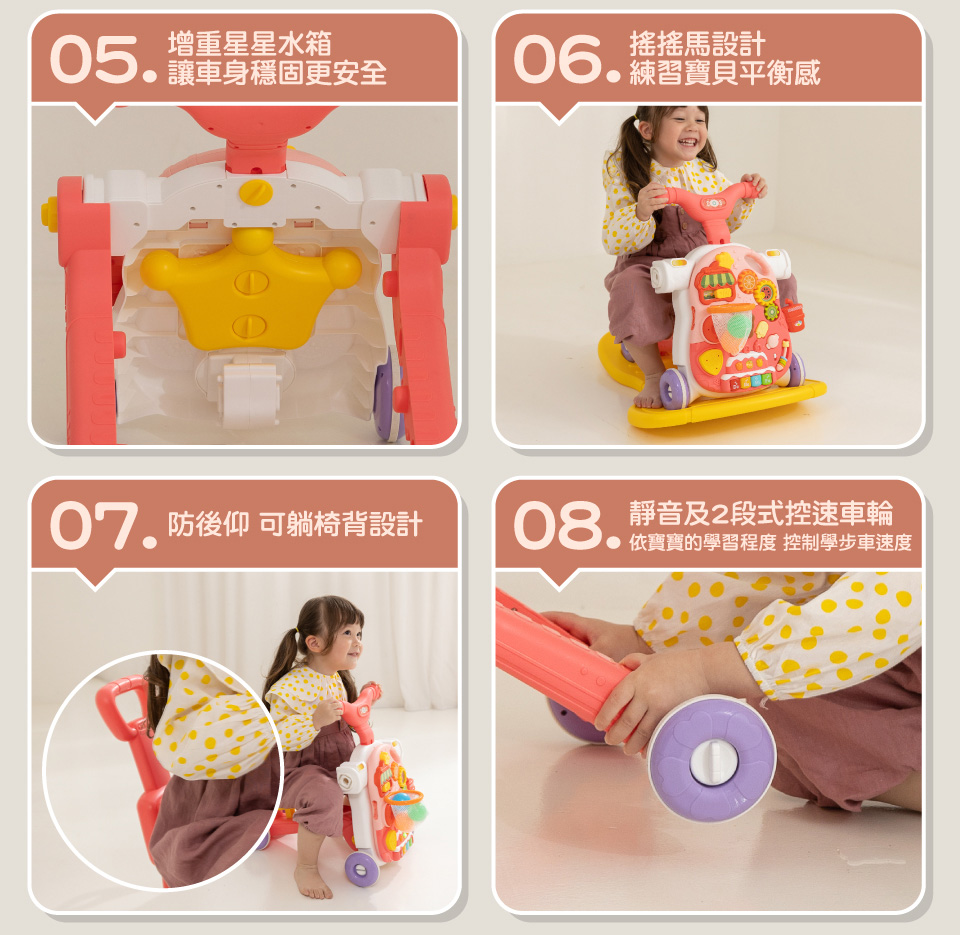 05. 增重星星水箱
讓車身穩固更安全

06. 搖搖馬設計
練習寶貝平衡感

07. 防後仰 可躺椅背設計

08. 靜音及2段式控速車輪
依寶寶的學習程度 控制學步車速度