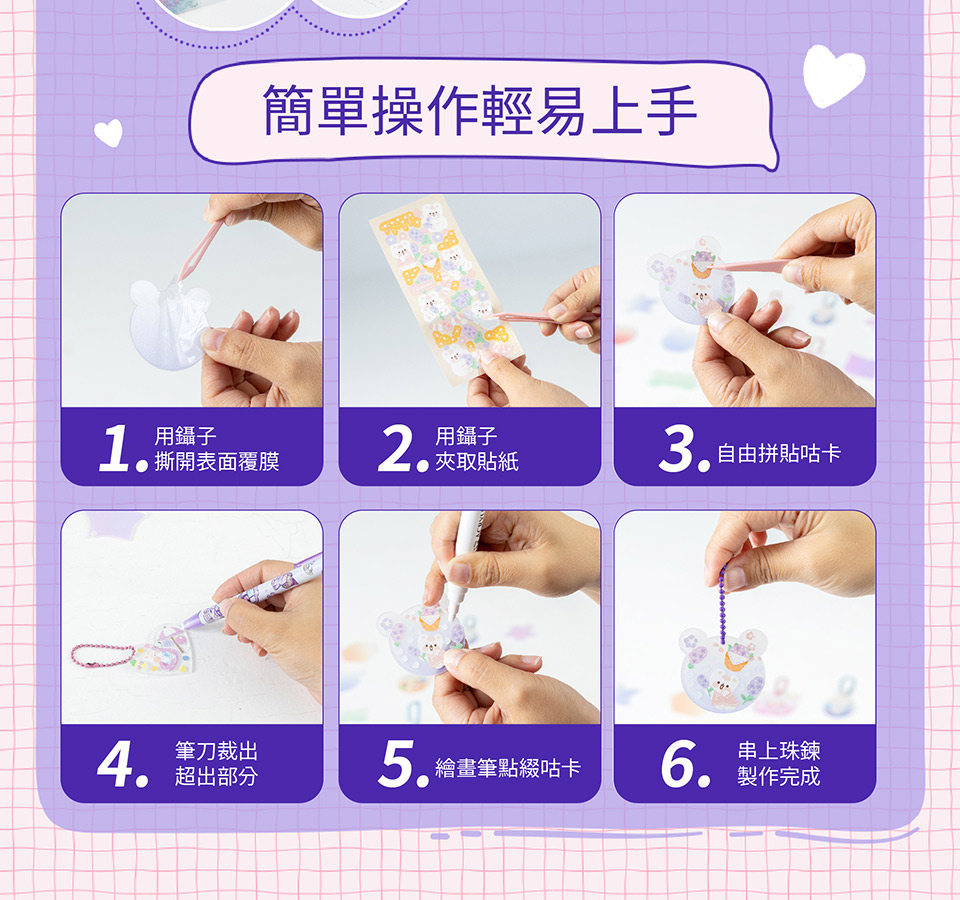 簡單操作輕易上手

1. 用鑷子
撕開表面覆膜

2. 用鑷子
夾取貼紙

3. 自由拼貼咕卡

4. 筆刀裁出
超出部分

5. 繪畫筆點綴咕卡

6. 串上珠鍊
製作完成