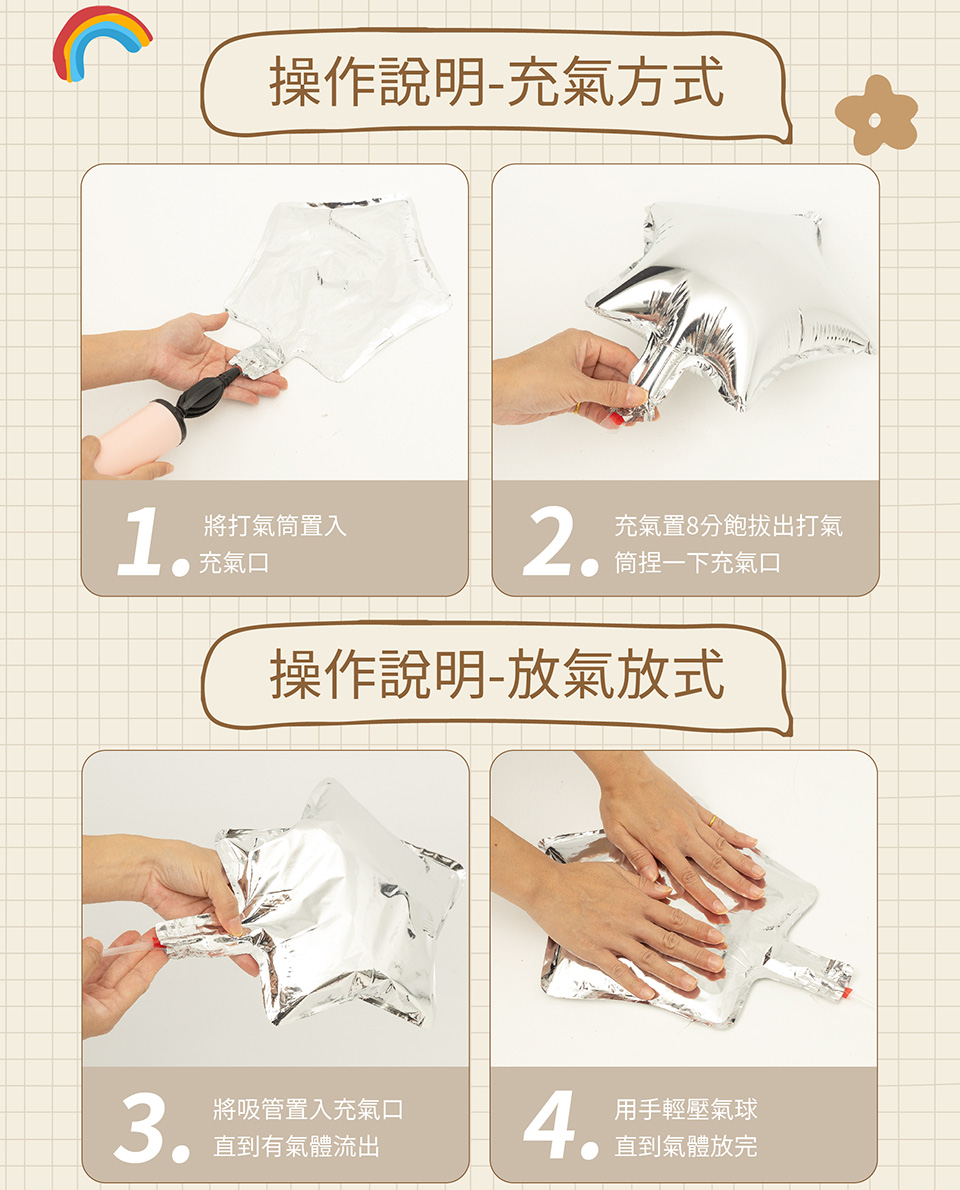 操作說明-充氣方式

1. 將打氣筒置入充氣口

2. 充氣置8分飽拔出打氣筒捏一下充氣口

操作說明-放氣放式

3. 將吸管置入充氣口直到有氣體流出

4. 用手輕壓氣球直到氣體放完