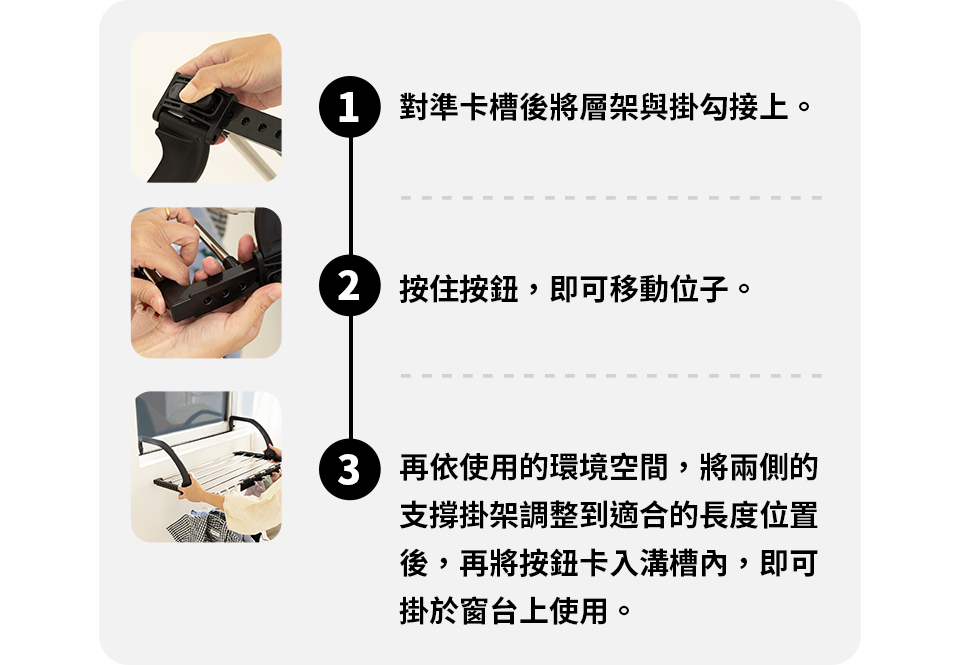 1 對準卡槽後將層架與掛勾接上。

2 按住按鈕，即可移動位子。

3 再依使用的環境空間，將兩側的支撐掛架調整到適合的長度位置後，再將按鈕卡入溝槽內，即可掛於窗台上使用。