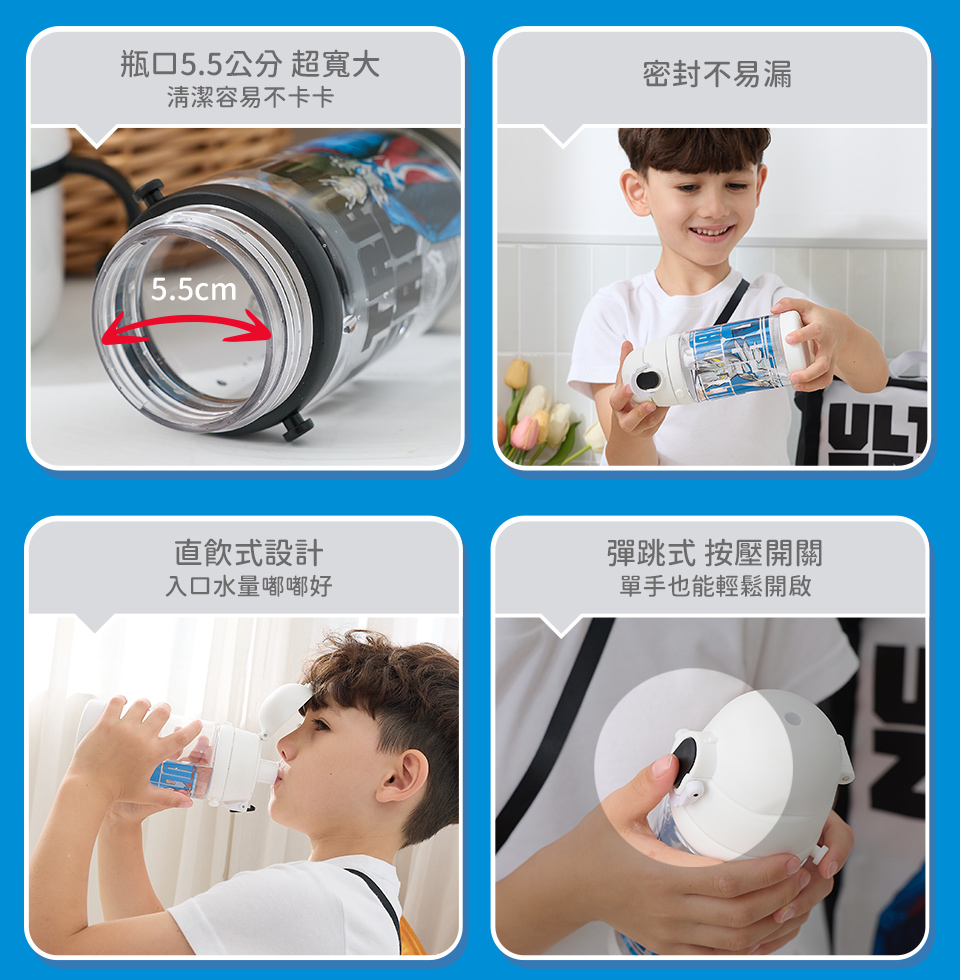 瓶口5.5公分 超寬大
清潔容易不卡卡

5.5cm

密封不易漏

ULT

直飲式設計
入口水量嘟嘟好

彈跳式 按壓開關
單手也能輕鬆開啟