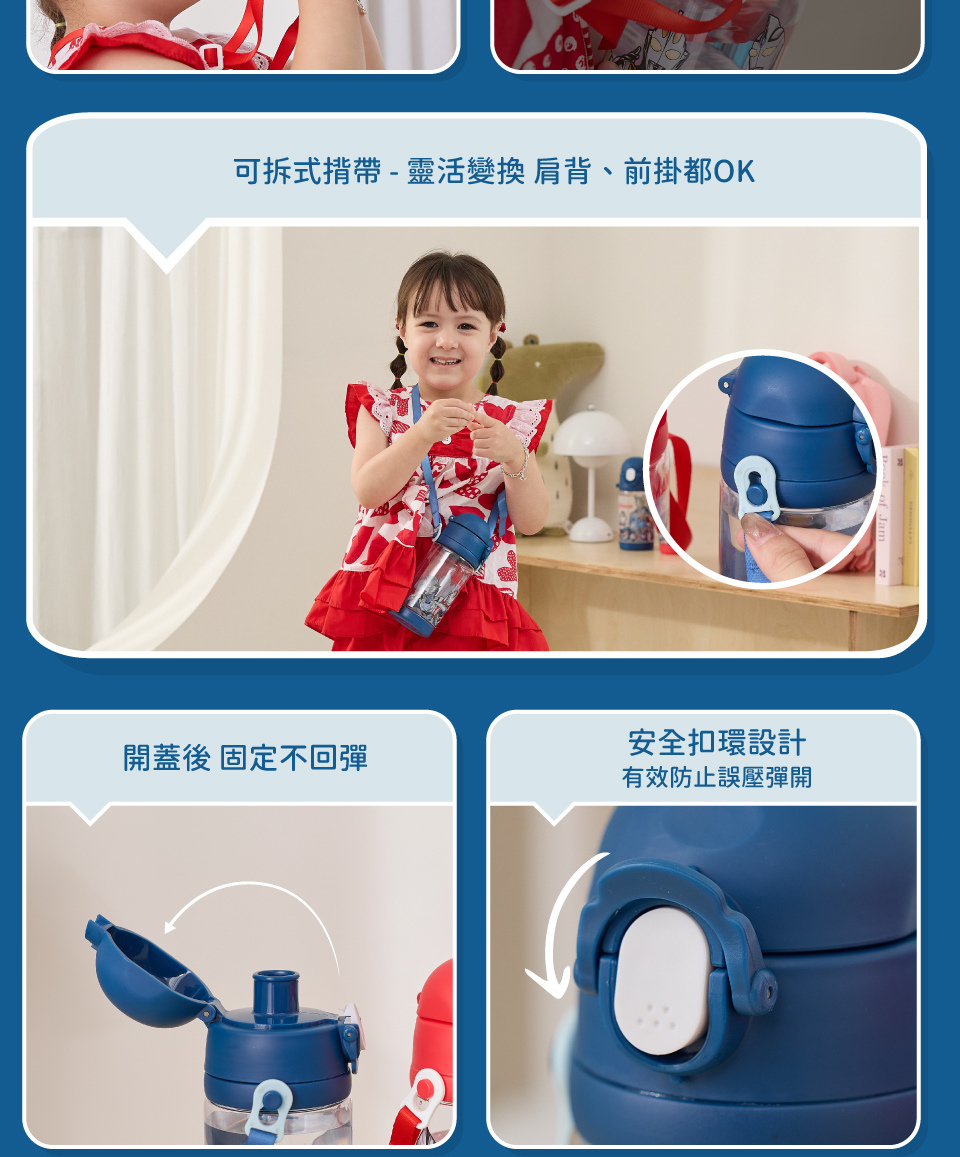 可拆式揹帶 - 靈活變換 肩背、前掛都OK

開蓋後 固定不回彈

安全扣環設計
有效防止誤壓彈開