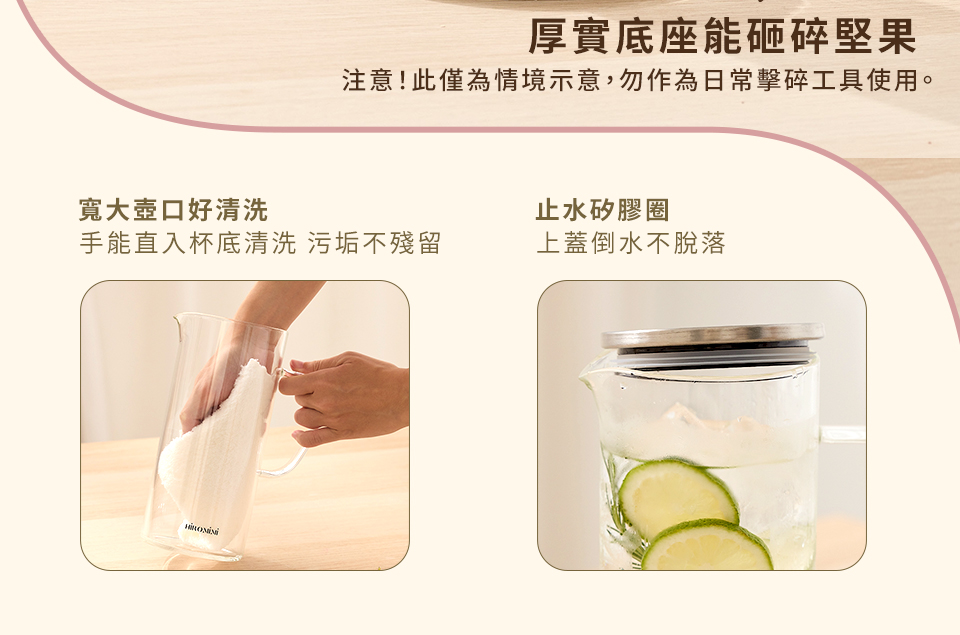 厚實底座能砸碎堅果
注意!此僅為情境示意,勿作為日常擊碎工具使用。

寬大壺口好清洗
手能直入杯底清洗 污垢不殘留

HIROMINI

止水矽膠圈
上蓋倒水不脫落